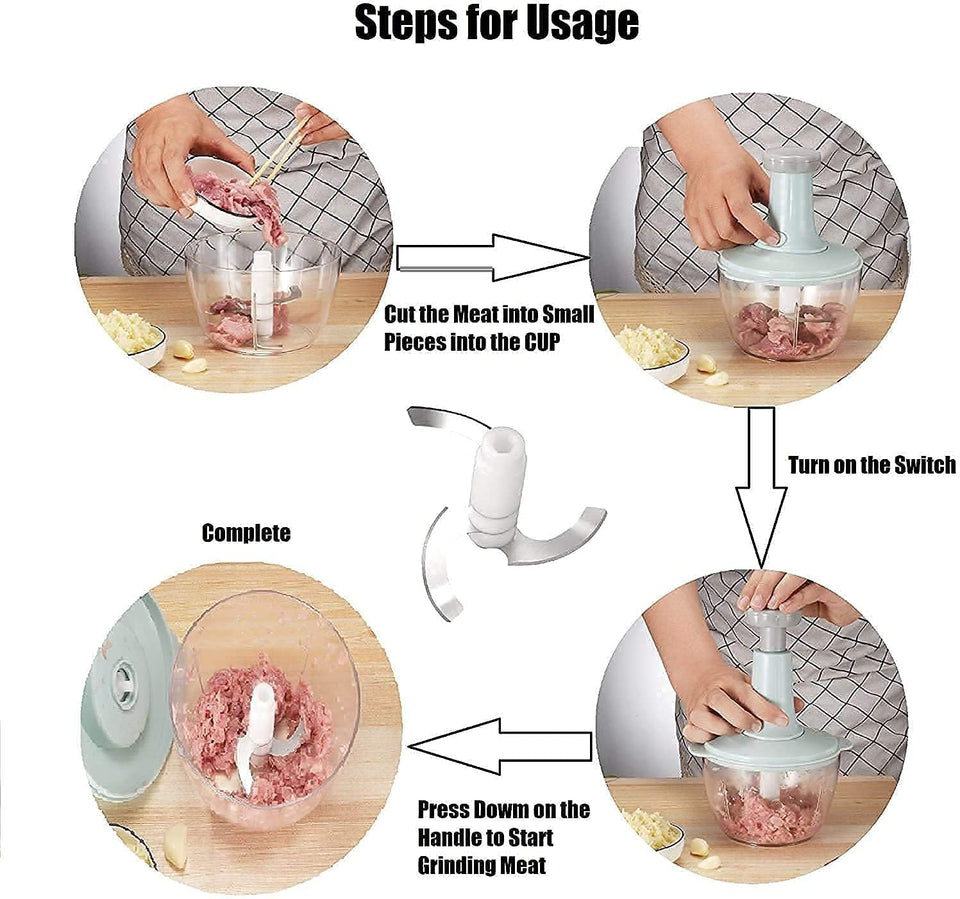 Steps for Usage

Cut the Meat into Small Pieces into the CUP

Turn on the Switch

Press Down on the Handle to Start Grinding Meat

Complete